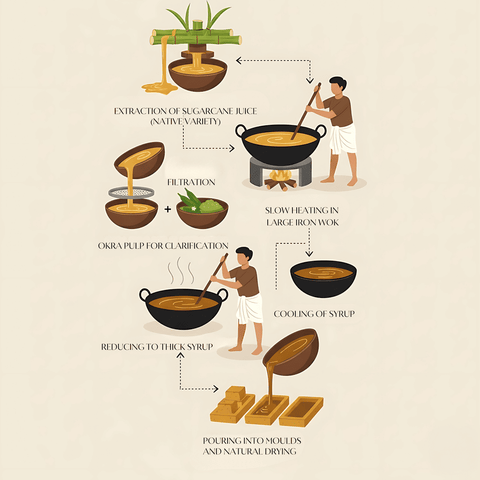 EXTRACTION OF SUGARCANE JUICE (NATIVE VARIETY)

FILTRATION

+

OKRA PULP FOR CLARIFICATION

SLOW HEATING IN LARGE IRON WOK

COOLING OF SYRUP

REDUCING TO THICK SYRUP

POURING INTO MOULDS AND NATURAL DRYING